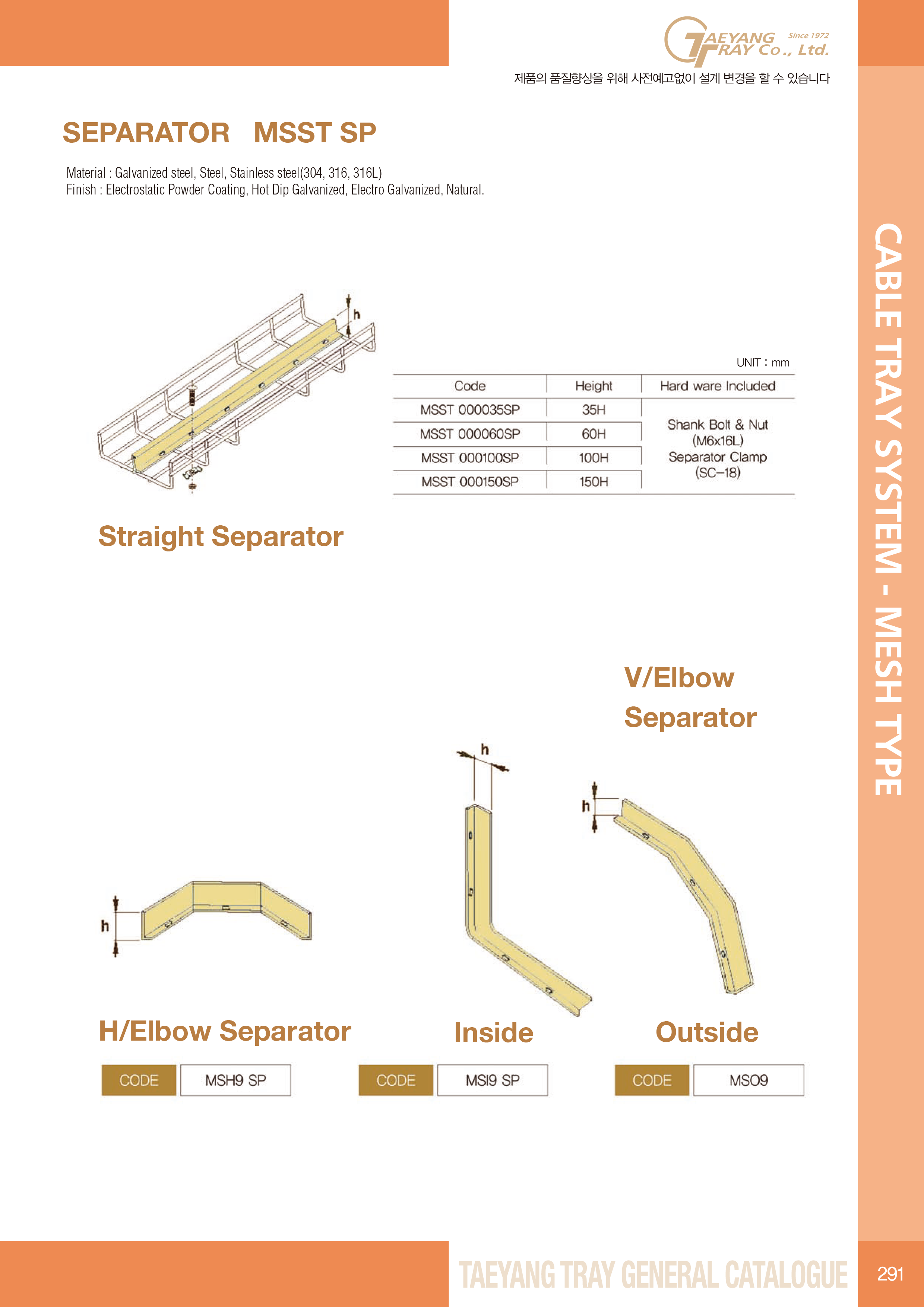 TAEYANG TRAY Co., Ltd. Since 1972

제품의 품질향상을 위해 사전예고없이 설계 변경을 할 수 있습니다

SEPARATOR MSST SP

Material : Galvanized steel, Steel, Stainless steel(304, 316, 316L)
Finish : Electrostatic Powder Coating, Hot Dip Galvanized, Electro Galvanized, Natural.

h

UNIT : mm

| Code | Height | Hard ware Included |
|---|---|---|
| MSST 000035SP | 35H | Shank Bolt & Nut (M6x16L) Separator Clamp (SC-18) |
| MSST 000060SP | 60H | |
| MSST 000100SP | 100H | |
| MSST 000150SP | 150H | |

Straight Separator

V/Elbow Separator

h

h

h

H/Elbow Separator

Inside

Outside

CODE MSH9 SP

CODE MSI9 SP

CODE MSO9

CABLE TRAY SYSTEM - MESH TYPE

TAEYANG TRAY GENERAL CATALOGUE

291