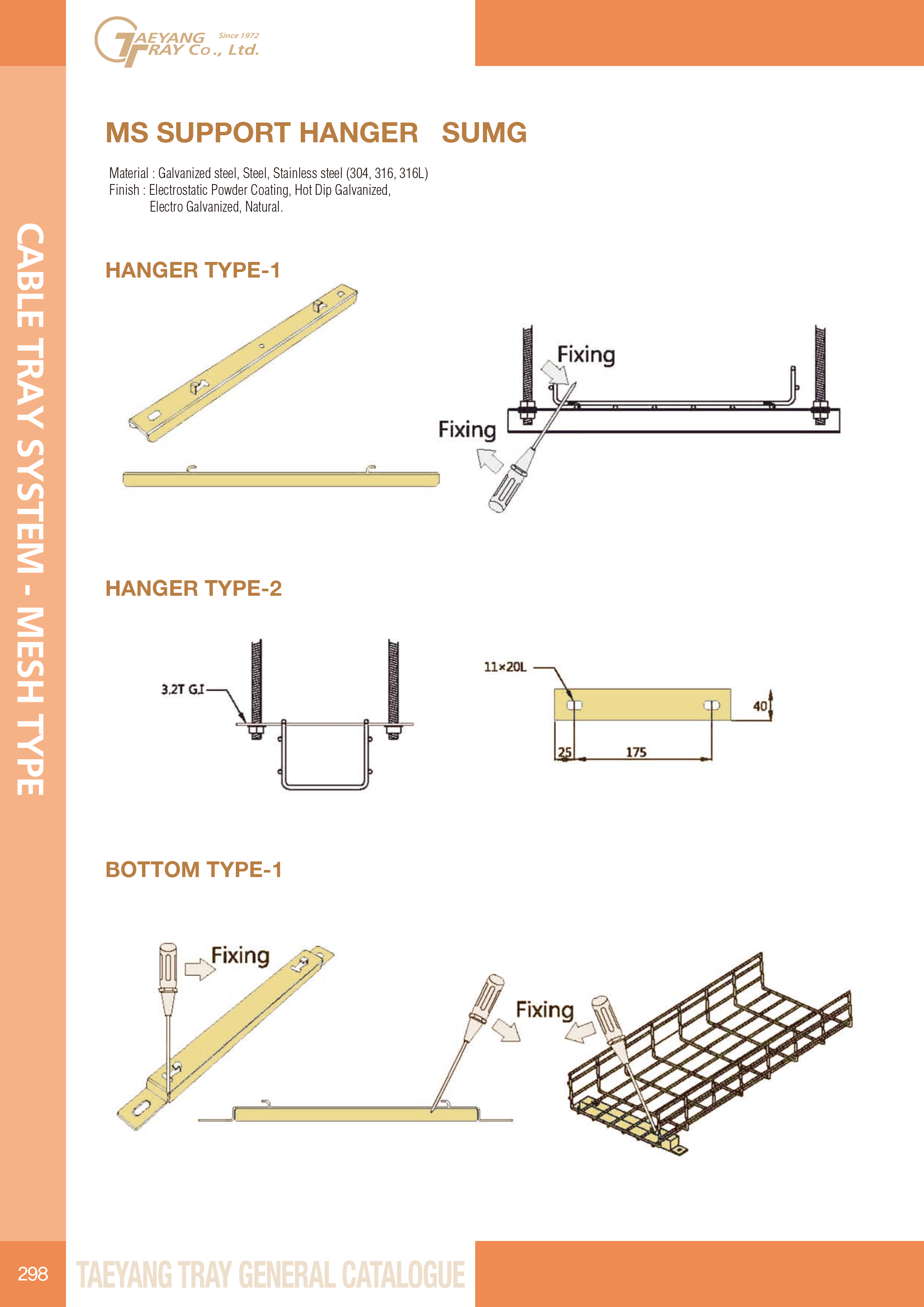 TAEYANG TRAY Co., Ltd. Since 1972

CABLE TRAY SYSTEM - MESH TYPE

MS SUPPORT HANGER SUMG

Material : Galvanized steel, Steel, Stainless steel (304, 316, 316L)
Finish : Electrostatic Powder Coating, Hot Dip Galvanized, Electro Galvanized, Natural.

HANGER TYPE-1

Fixing

Fixing

HANGER TYPE-2

3.2T G.I

11×20L

40

25

175

BOTTOM TYPE-1

Fixing

Fixing

298

TAEYANG TRAY GENERAL CATALOGUE