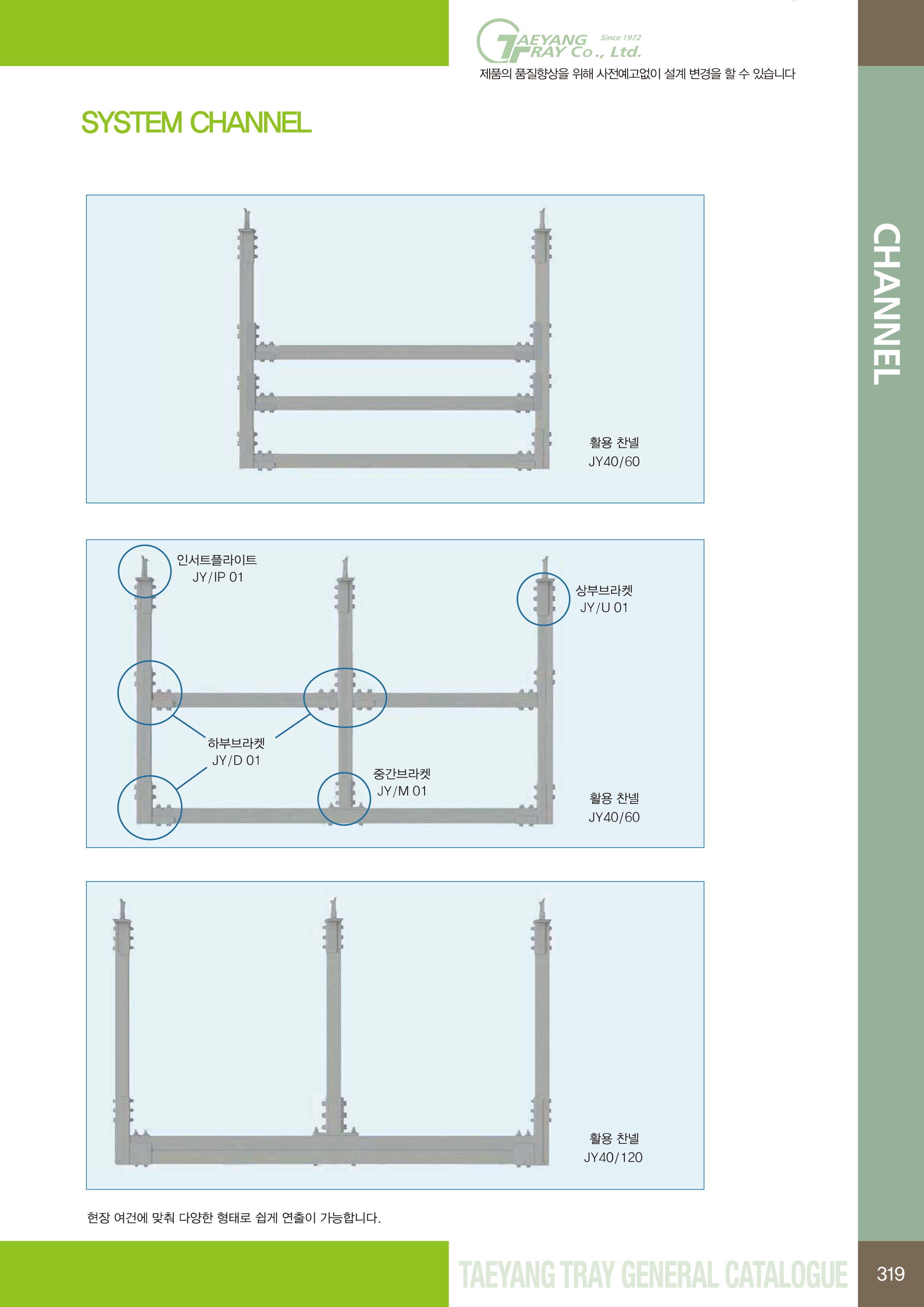 TAEYANG TRAY Co., Ltd. Since 1972

제품의 품질향상을 위해 사전예고없이 설계 변경을 할 수 있습니다

SYSTEM CHANNEL

CHANNEL

활용 찬넬
JY40/60

인서트플라이트
JY/IP 01

상부브라켓
JY/U 01

하부브라켓
JY/D 01

중간브라켓
JY/M 01

활용 찬넬
JY40/60

활용 찬넬
JY40/120

현장 여건에 맞춰 다양한 형태로 쉽게 연출이 가능합니다.

TAEYANG TRAY GENERAL CATALOGUE

319